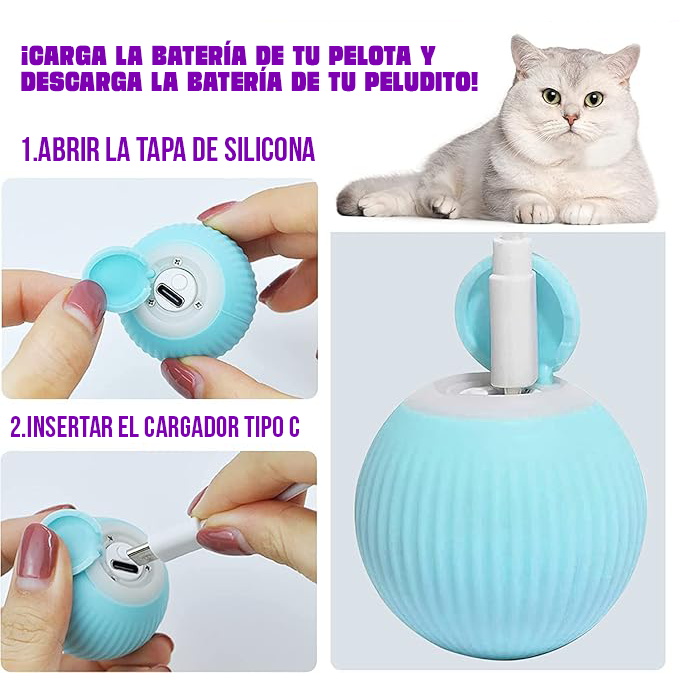 ¡CARGA LA BATERÍA DE TU PELOTA Y DESCARGA LA BATERÍA DE TU PELUDITO!

1.ABRIR LA TAPA DE SILICONA

2.INSERTAR EL CARGADOR TIPO C